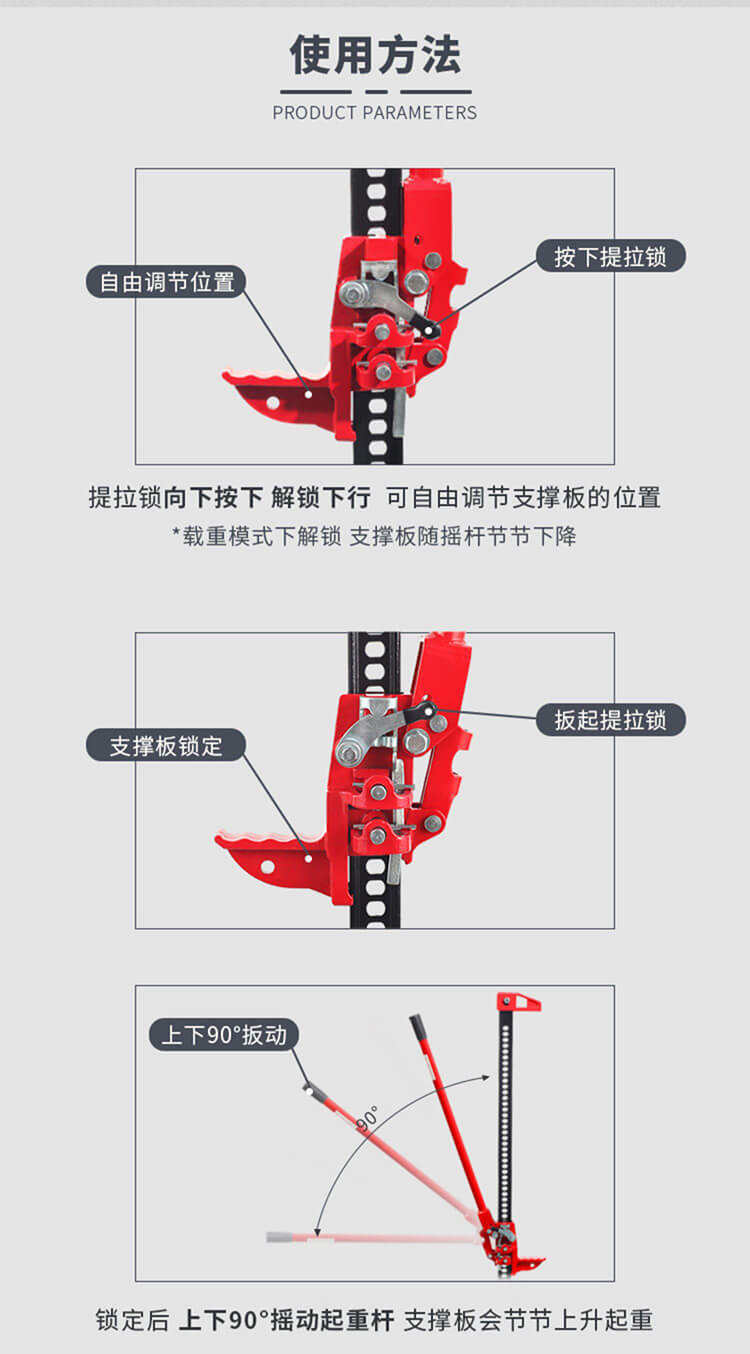 使用方法
PRODUCT PARAMETERS

自由调节位置

按下提拉锁

提拉锁向下按下 解锁下行 可自由调节支撑板的位置
*载重模式下解锁 支撑板随摇杆节节下降

支撑板锁定

扳起提拉锁

上下90°扳动

90°

锁定后 上下90°摇动起重杆 支撑板会节节上升起重