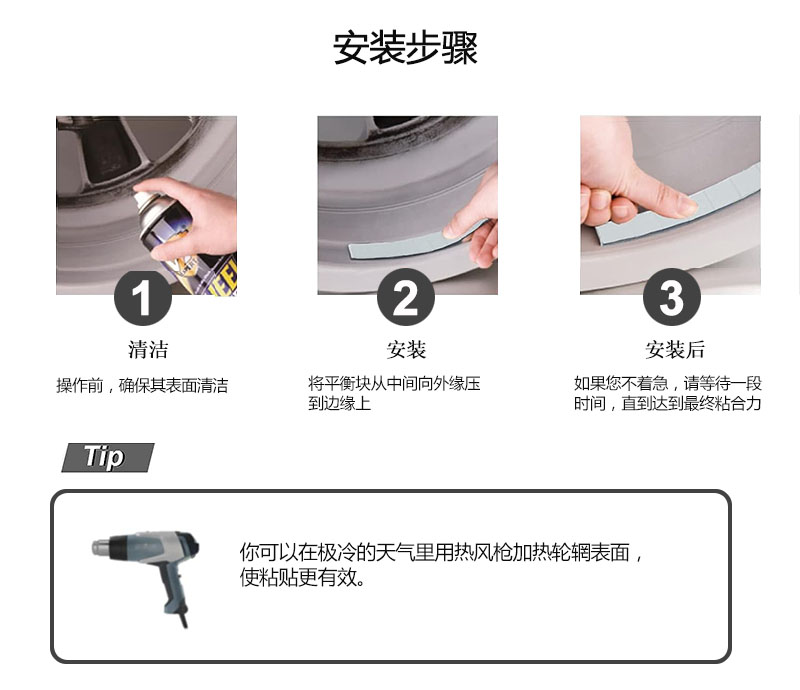 安装步骤

1
清洁
操作前，确保其表面清洁

2
安装
将平衡块从中间向外缘压到边缘上

3
安装后
如果您不着急，请等待一段时间，直到达到最终粘合力

Tip

你可以在极冷的天气里用热风枪加热轮辋表面，使粘贴更有效。